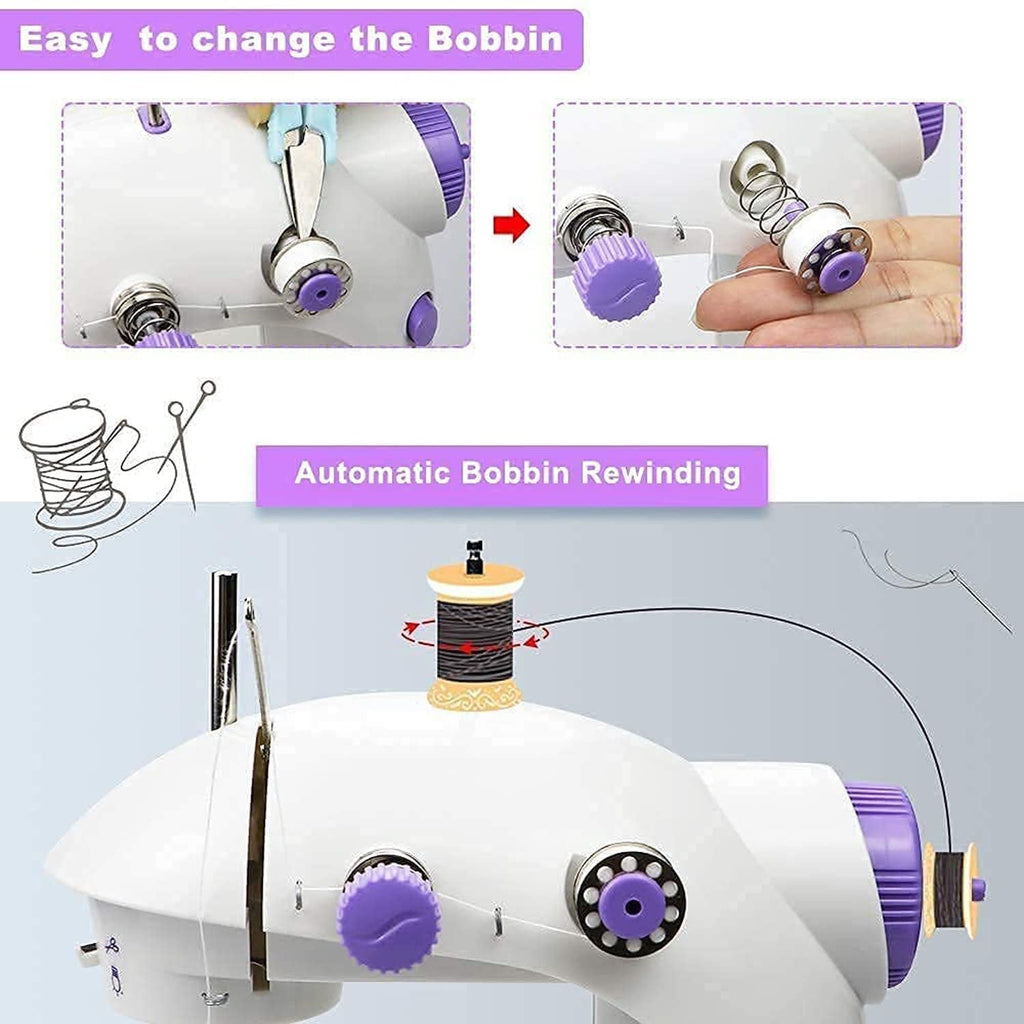 Easy to change the Bobbin

Automatic Bobbin Rewinding